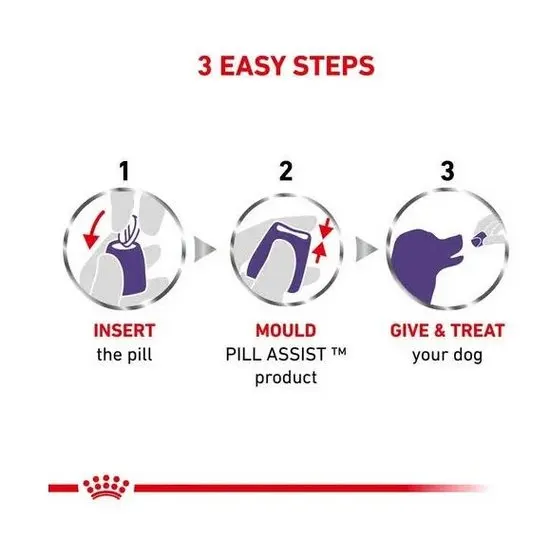 3 EASY STEPS

1

INSERT
the pill

2

MOULD
PILL ASSIST ™
product

3

GIVE & TREAT
your dog